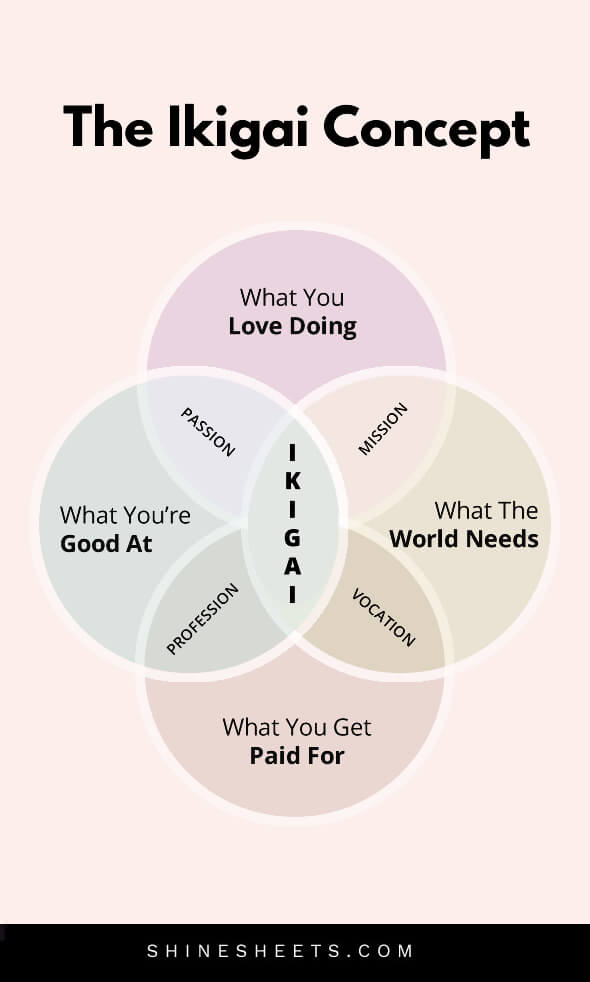 The Ikigai Concept

What You
Love Doing

PASSION

MISSION

What You're
Good At

IKIGAI

What The
World Needs

PROFESSION

VOCATION

What You Get
Paid For

SHINESHEETS.COM